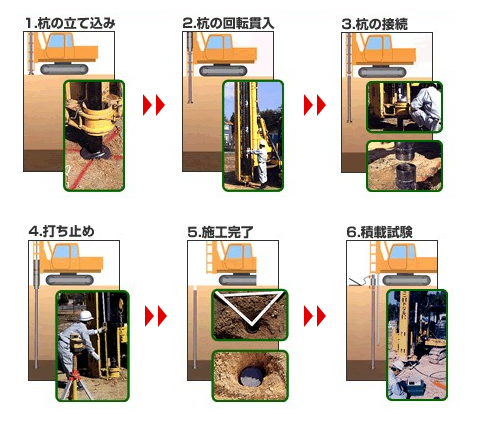 1.杭の立て込み

2.杭の回転貫入

3.杭の接続

4.打ち止め

5.施工完了

6.積載試験